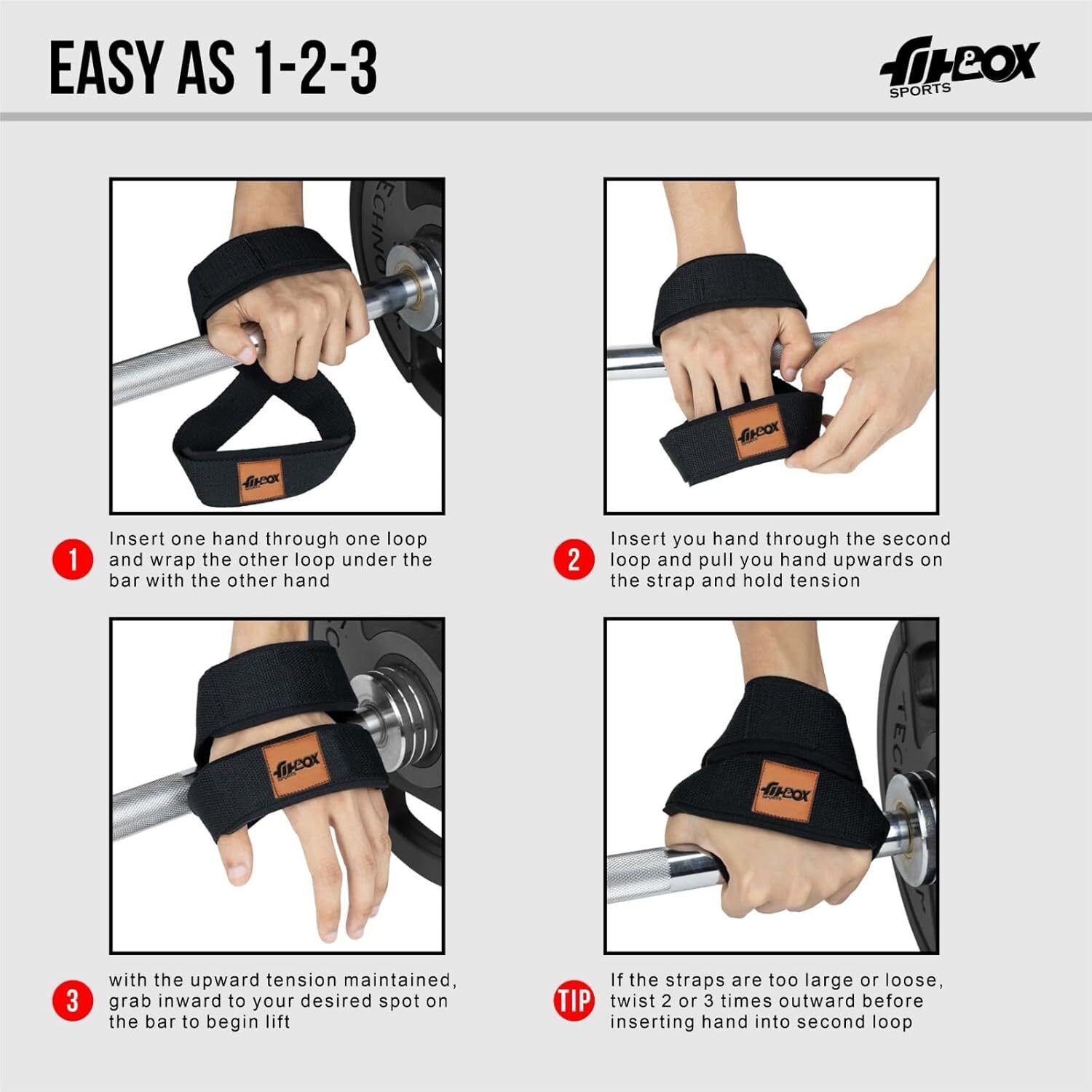 EASY AS 1-2-3

FITBOX SPORTS

1 Insert one hand through one loop and wrap the other loop under the bar with the other hand

2 Insert you hand through the second loop and pull you hand upwards on the strap and hold tension

3 with the upward tension maintained, grab inward to your desired spot on the bar to begin lift

TIP If the straps are too large or loose, twist 2 or 3 times outward before inserting hand into second loop